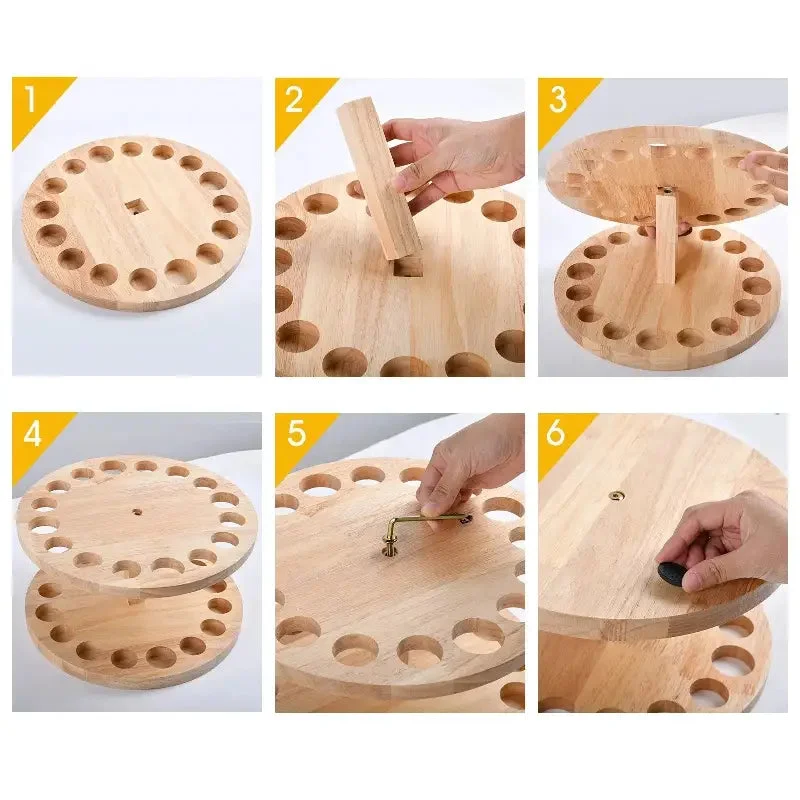 1
2
3
4
5
6